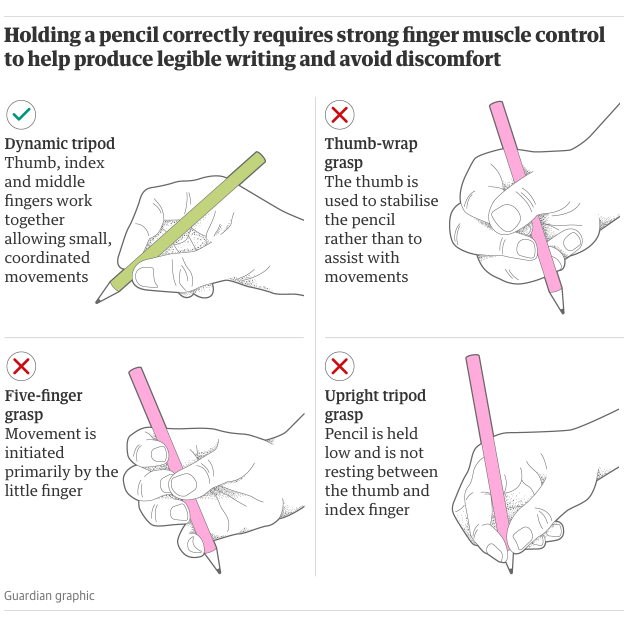 Holding a pencil correctly requires strong finger muscle control to help produce legible writing and avoid discomfort

Dynamic tripod
Thumb, index and middle fingers work together allowing small, coordinated movements

Thumb-wrap grasp
The thumb is used to stabilise the pencil rather than to assist with movements

Five-finger grasp
Movement is initiated primarily by the little finger

Upright tripod grasp
Pencil is held low and is not resting between the thumb and index finger

Guardian graphic